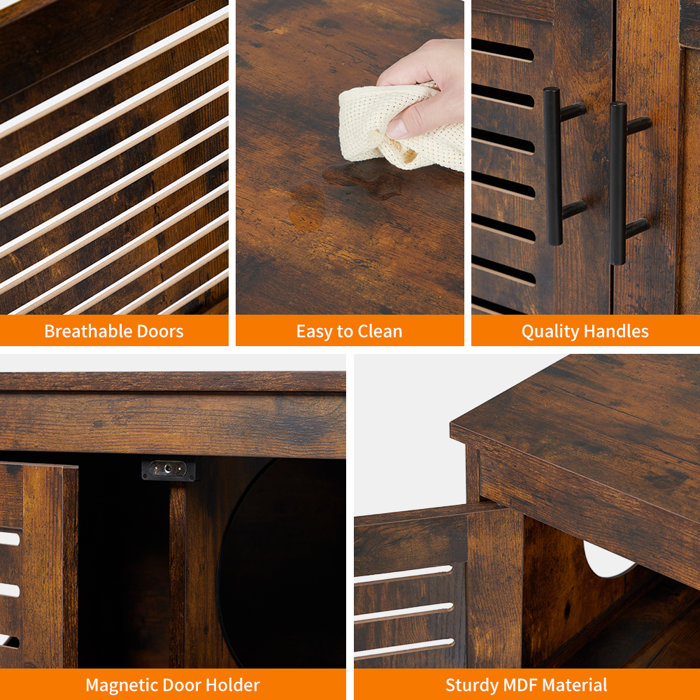 Breathable Doors

Easy to Clean

Quality Handles

Magnetic Door Holder

Sturdy MDF Material